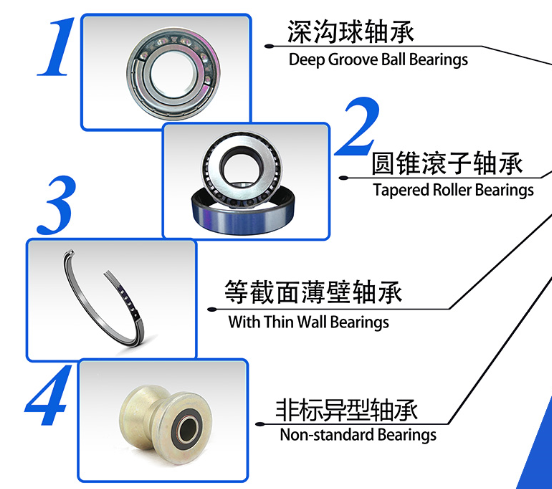 1
深沟球轴承
Deep Groove Ball Bearings

2
圆锥滚子轴承
Tapered Roller Bearings

3
等截面薄壁轴承
With Thin Wall Bearings

4
非标异型轴承
Non-standard Bearings