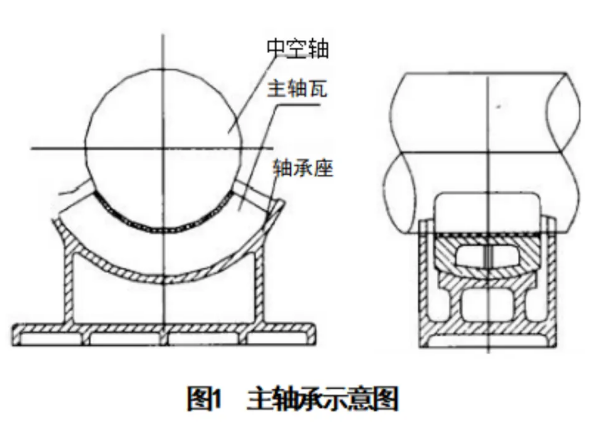 中空轴
主轴瓦
轴承座

图1 主轴承示意图