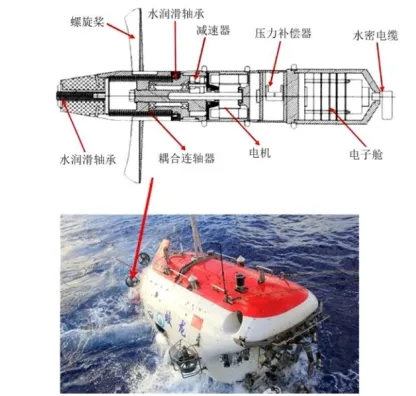 螺旋桨
水润滑轴承
减速器
压力补偿器
水密电缆
水润滑轴承
耦合连轴器
电机
电子舱
蛟龙