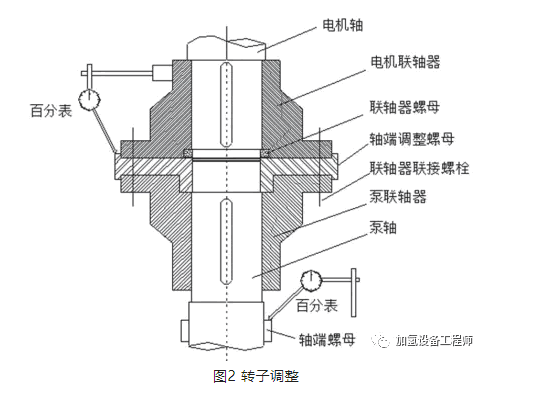 电机轴
电机联轴器
百分表
联轴器螺母
轴端调整螺母
联轴器联接螺栓
泵联轴器
泵轴
百分表
轴端螺母
加氢设备工程师
图2 转子调整