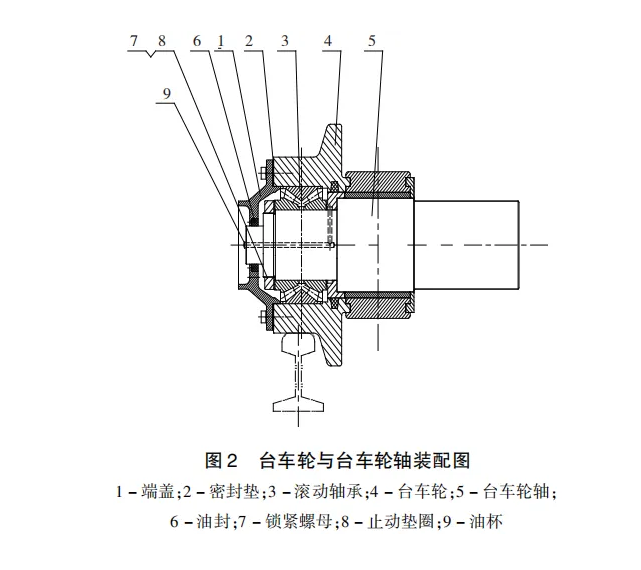 7 8 6 1 2 3 4 5

9

图 2　台车轮与台车轮轴装配图

1 – 端盖;2 – 密封垫;3 – 滚动轴承;4 – 台车轮;5 – 台车轮轴;
6 – 油封;7 – 锁紧螺母;8 – 止动垫圈;9 – 油杯