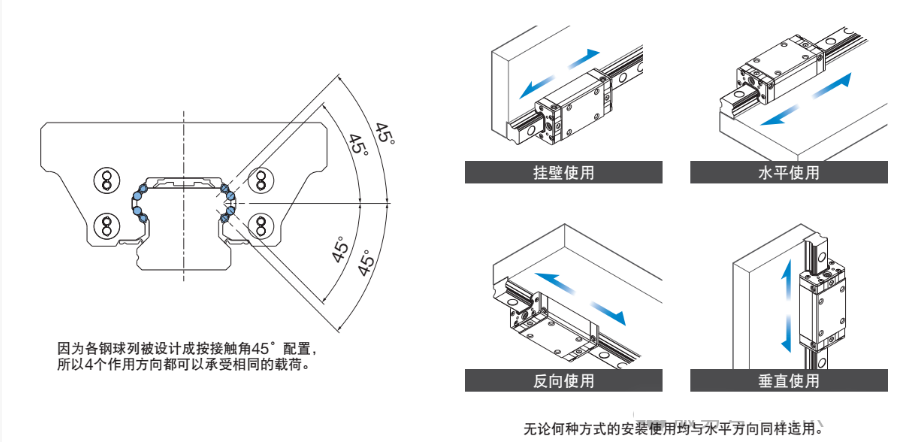 45°
45°
45°
45°

因为各钢球列被设计成按接触角45°配置，所以4个作用方向都可以承受相同的载荷。

挂壁使用
水平使用
反向使用
垂直使用

无论何种方式的安装使用均与水平方向同样适用。