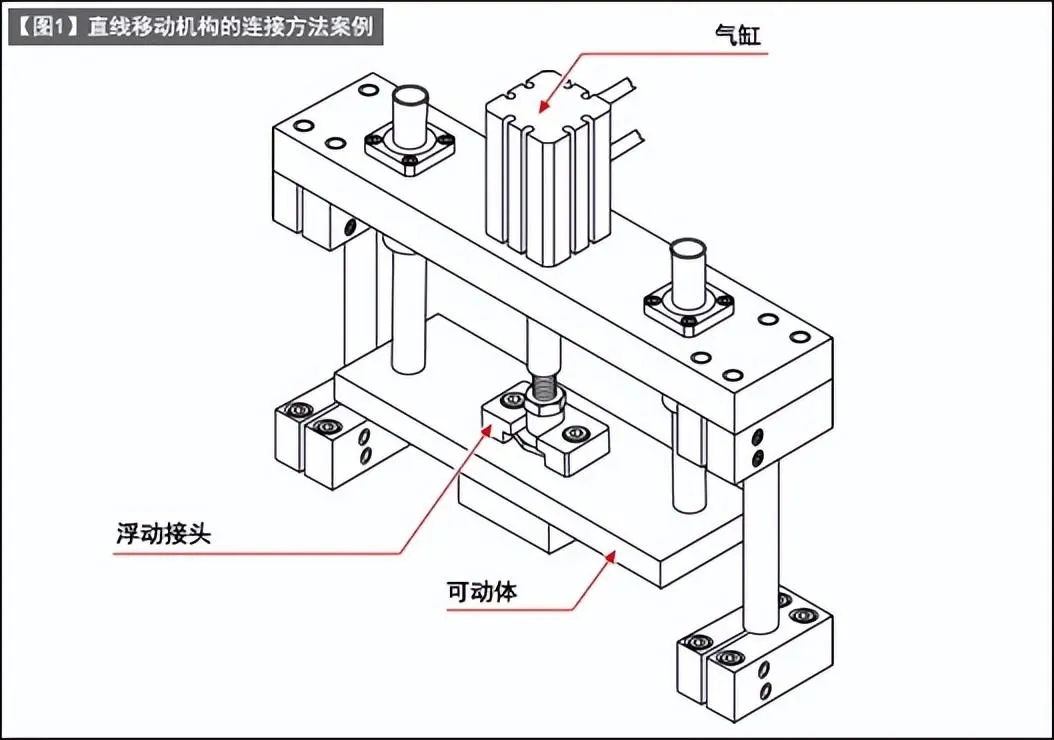 【图1】直线移动机构的连接方法案例

气缸

浮动接头

可动体