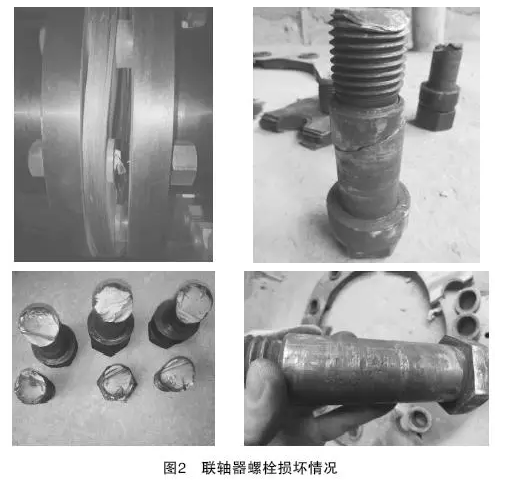 图2　联轴器螺栓损坏情况