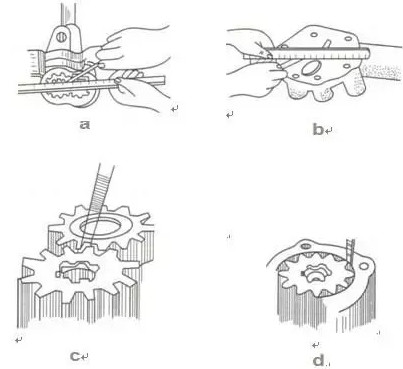 a

b

c

d