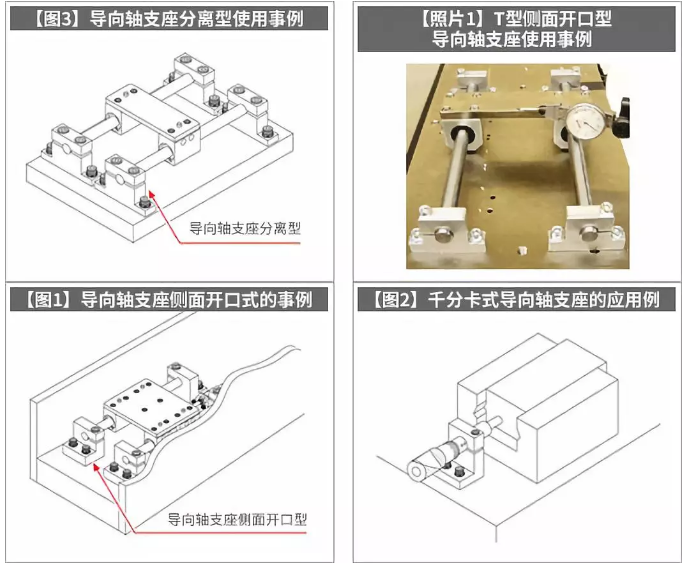 【图3】导向轴支座分离型使用事例

导向轴支座分离型

【照片1】T型侧面开口型
导向轴支座使用事例

【图1】导向轴支座侧面开口式的事例

导向轴支座侧面开口型

【图2】千分卡式导向轴支座的应用例