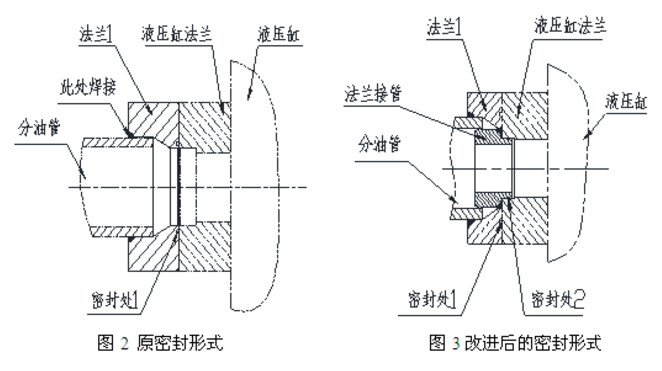 法兰1
液压缸法兰
液压缸
此处焊接
分油管
密封处1

图 2 原密封形式

法兰1
液压缸法兰
法兰接管
液压缸
分油管
密封处1
密封处2

图 3 改进后的密封形式