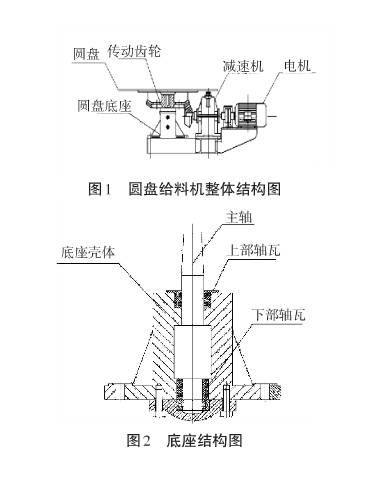 圆盘 传动齿轮 减速机 电机

圆盘底座

图1 圆盘给料机整体结构图

主轴

底座壳体

上部轴瓦

下部轴瓦

图2 底座结构图