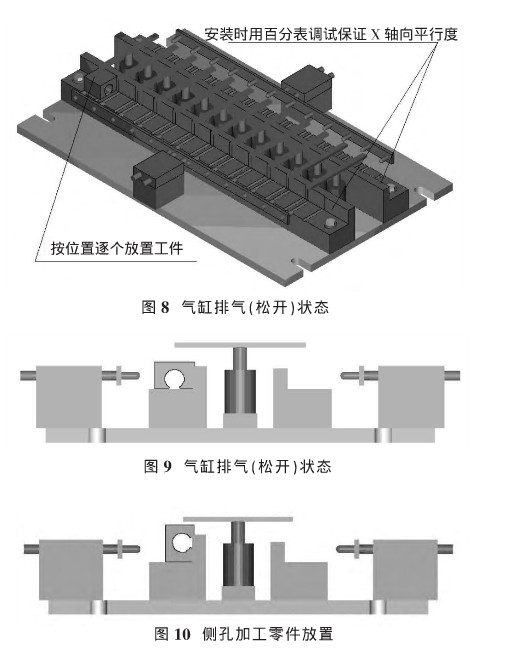 安装时用百分表调试保证 X 轴向平行度

按位置逐个放置工件

图 8 气缸排气(松开)状态

图 9 气缸排气(松开)状态

图 10 侧孔加工零件放置