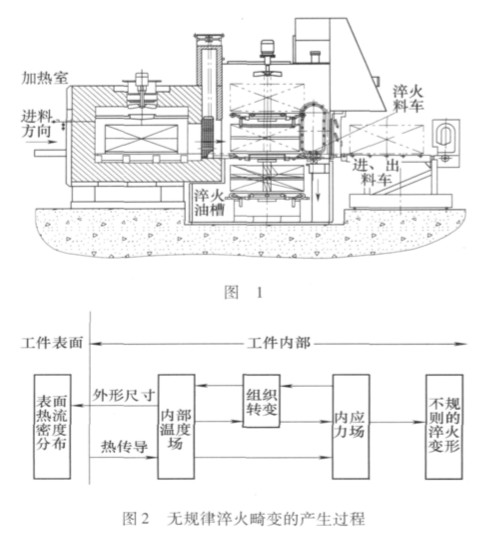 加热室

进料方向

淬火料车

进、出料车

淬火油槽

图 1

工件表面

工件内部

表面热流密度分布

外形尺寸

热传导

内部温度场

组织转变

内应力场

不规则的淬火变形

图 2 无规律淬火畸变的产生过程