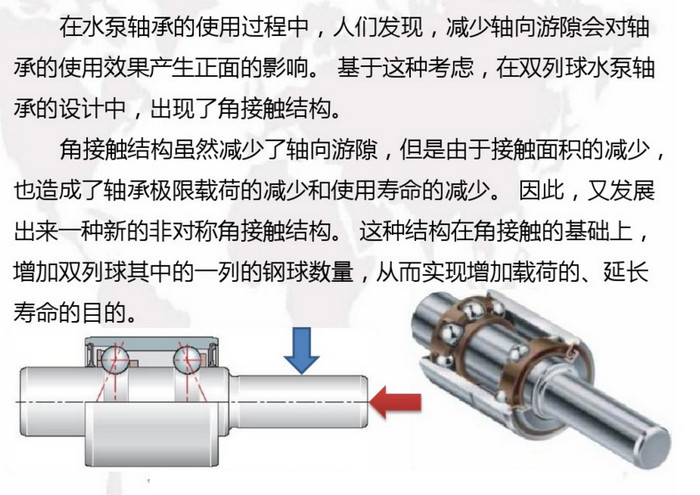 在水泵轴承的使用过程中，人们发现，减少轴向游隙会对轴承的使用效果产生正面的影响。 基于这种考虑，在双列球水泵轴承的设计中，出现了角接触结构。

角接触结构虽然减少了轴向游隙，但是由于接触面积的减少，也造成了轴承极限载荷的减少和使用寿命的减少。 因此，又发展出来一种新的非对称角接触结构。 这种结构在角接触的基础上，增加双列球其中的一列的钢球数量，从而实现增加载荷的、延长寿命的目的。