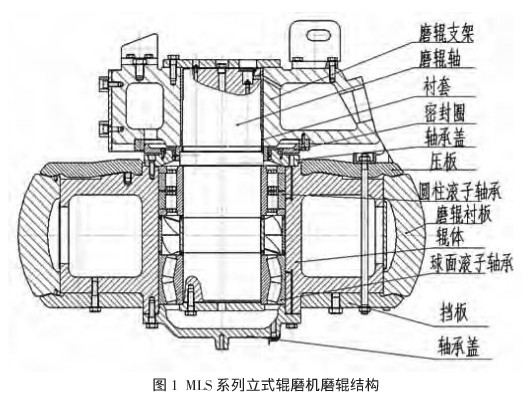 磨辊支架
磨辊轴
衬套
密封圈
轴承盖
压板
圆柱滚子轴承
磨辊衬板
辊体
球面滚子轴承
挡板
轴承盖

图 1 MLS 系列立式辊磨机磨辊结构