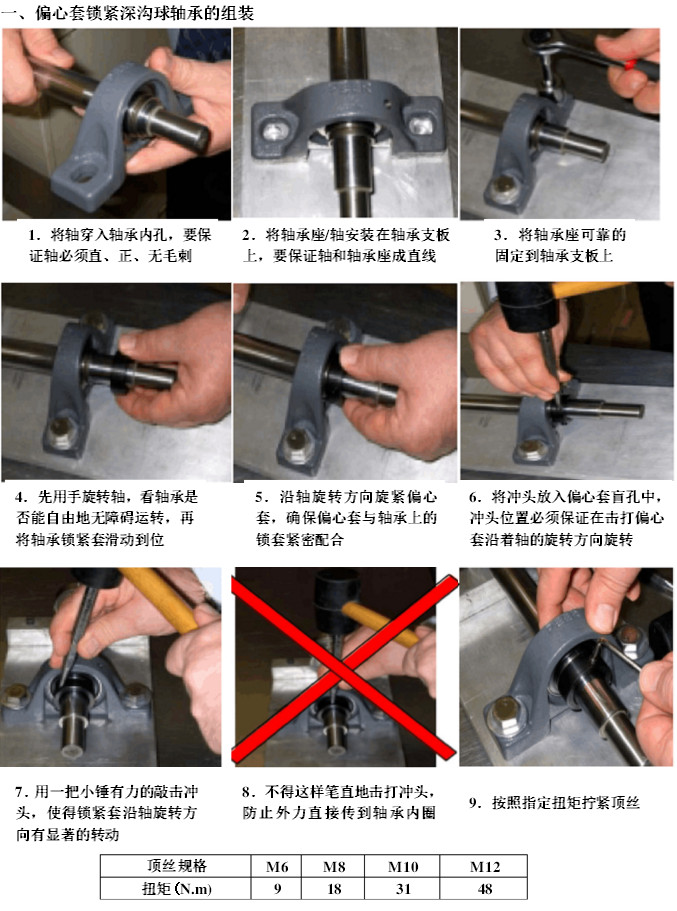 一、偏心套锁紧深沟球轴承的组装

1．将轴穿入轴承内孔，要保证轴必须直、正、无毛刺

2．将轴承座/轴安装在轴承支板上，要保证轴和轴承座成直线

3．将轴承座可靠的固定到轴承支板上

4．先用手旋转轴，看轴承是否能自由地无障碍运转，再将轴承锁紧套滑动到位

5．沿轴旋转方向旋紧偏心套，确保偏心套与轴承上的锁套紧密配合

6．将冲头放入偏心套盲孔中，冲头位置必须保证在击打偏心套沿着轴的旋转方向旋转

7．用一把小锤有力的敲击冲头，使得锁紧套沿轴旋转方向有显著的转动

8．不得这样笔直地击打冲头，防止外力直接传到轴承内圈

9．按照指定扭矩拧紧顶丝

| 顶丝规格 | M6 | M8 | M10 | M12 |
|---|---|---|---|---|
| 扭矩 (N.m) | 9 | 18 | 31 | 48 |