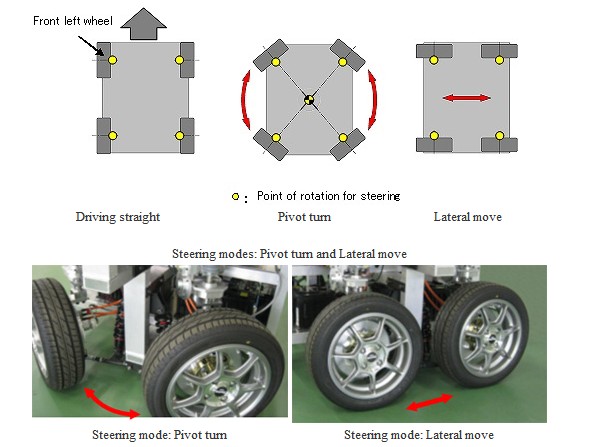 Front left wheel

: Point of rotation for steering

Driving straight

Pivot turn

Lateral move

Steering modes: Pivot turn and Lateral move

Steering mode: Pivot turn

Steering mode: Lateral move