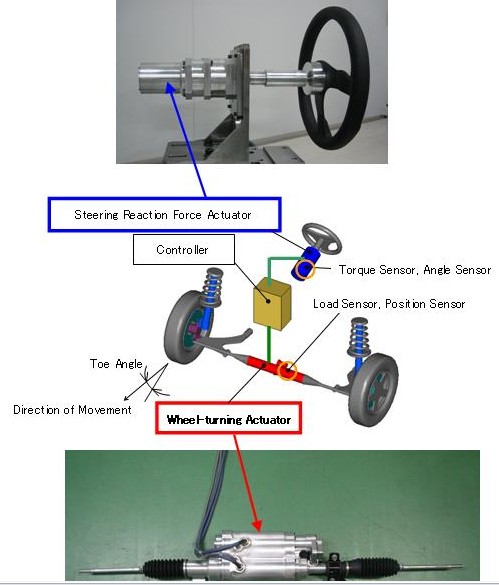 Steering Reaction Force Actuator

Controller

Torque Sensor, Angle Sensor

Load Sensor, Position Sensor

Toe Angle

Direction of Movement

Wheel-turning Actuator