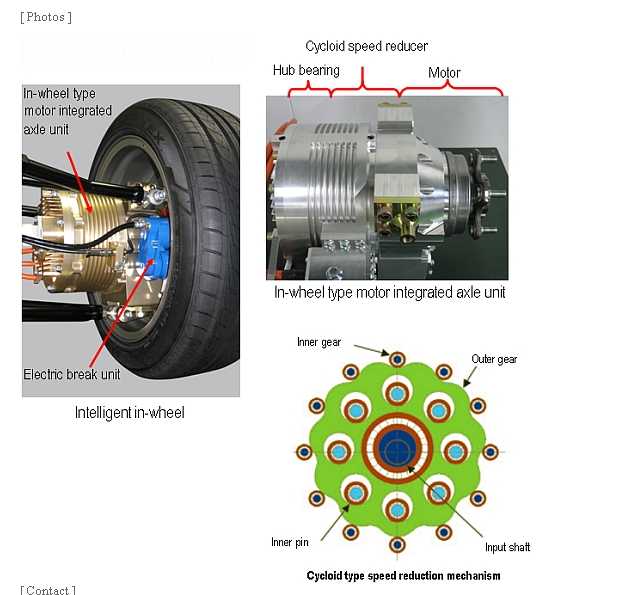 [ Photos ]

In-wheel type motor integrated axle unit

Electric break unit

Intelligent in-wheel

Cycloid speed reducer

Hub bearing

Motor

In-wheel type motor integrated axle unit

Inner gear

Outer gear

Inner pin

Input shaft

Cycloid type speed reduction mechanism

[ Contact ]